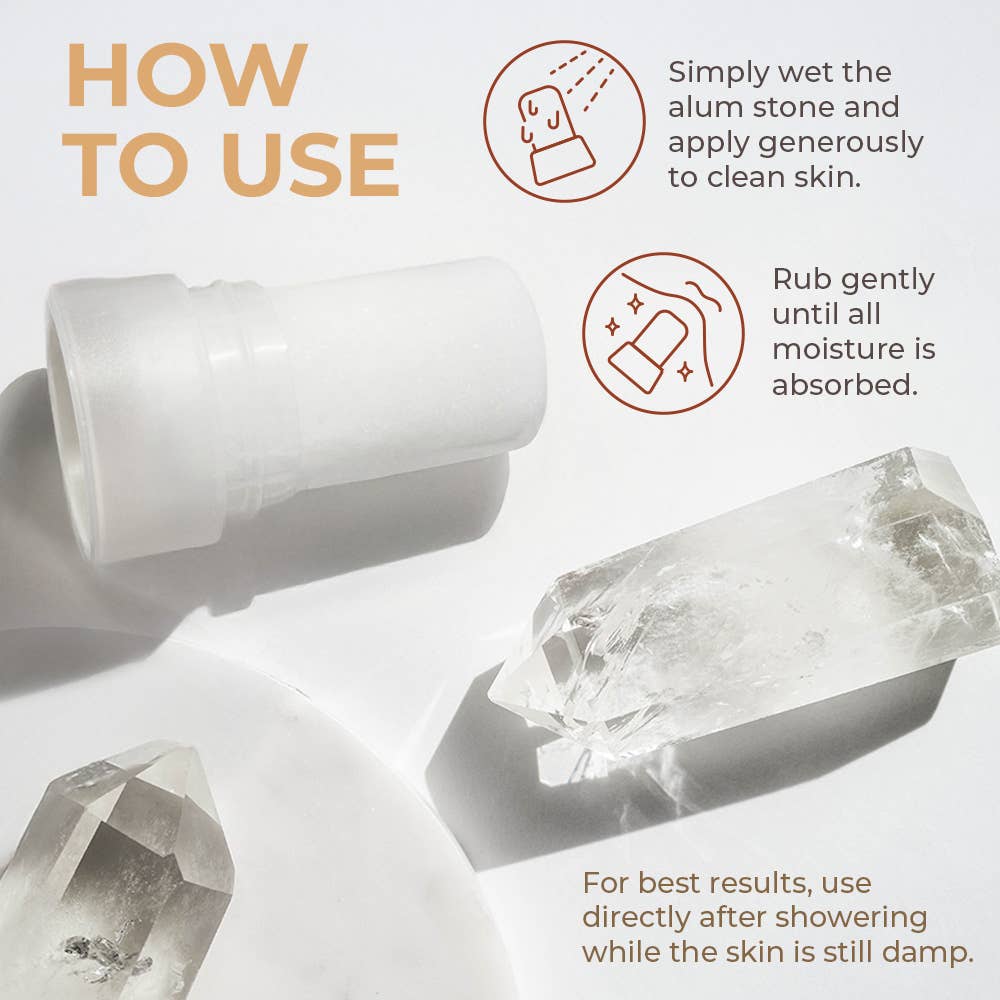 HOW TO USE

Simply wet the alum stone and apply generously to clean skin.

Rub gently until all moisture is absorbed.

For best results, use directly after showering while the skin is still damp.